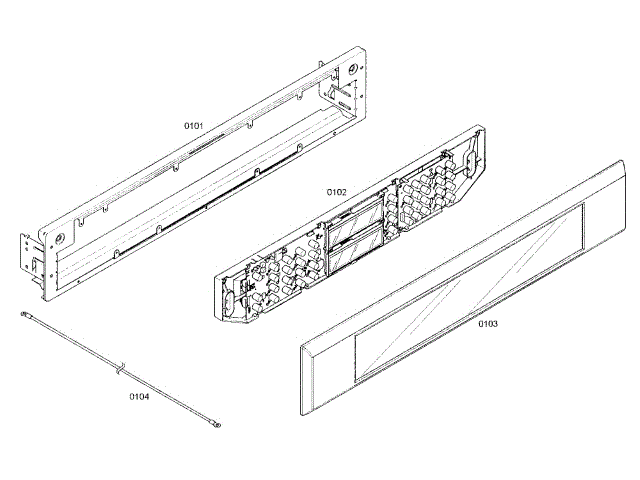 0101

0102

0103

0104