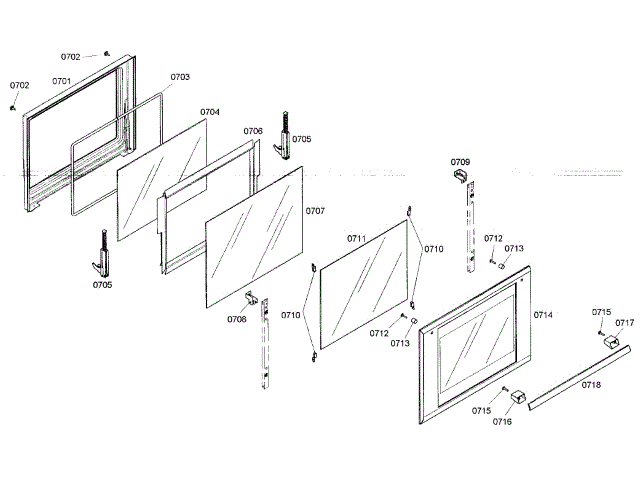 0702
0702
0701
0703
0704
0706
0705
0709
0707
0711
0710
0712
0713
0705
0708
0710
0712
0713
0714
0715
0717
0718
0715
0716