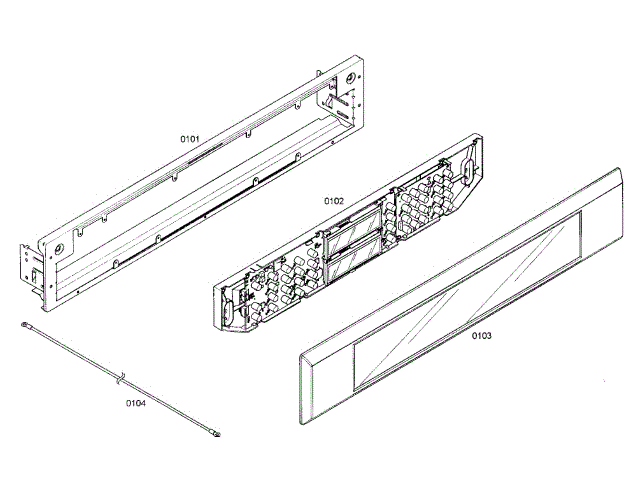 0101

0102

0103

0104