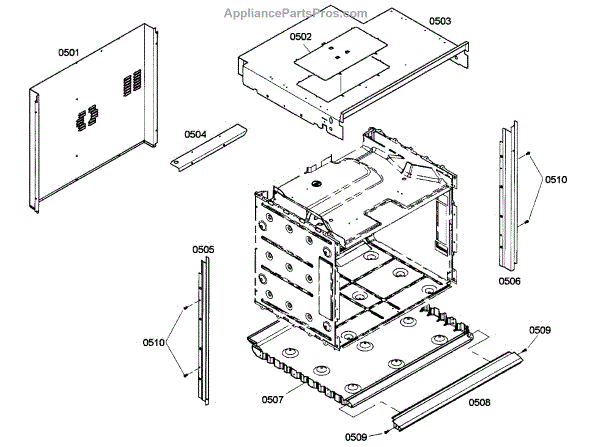 AppliancePartsPros.com

0501

0502

0503

0504

0510

0505

0506

0510

0509

0507

0508

0509