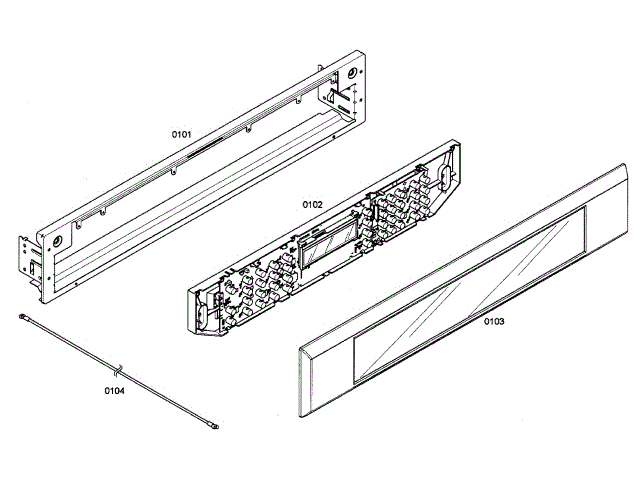 0101

0102

0103

0104