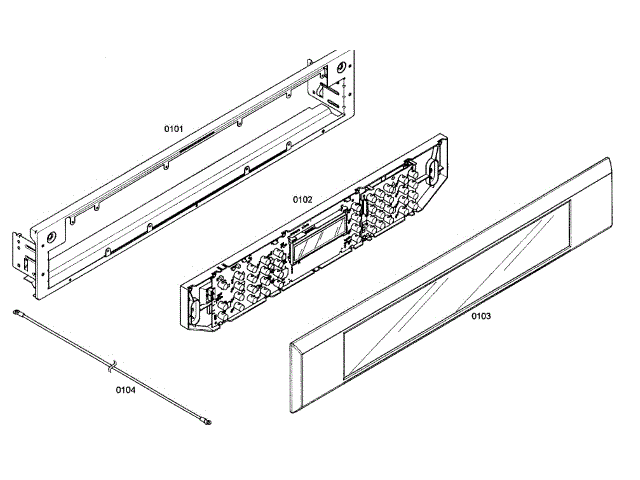 0101

0102

0103

0104