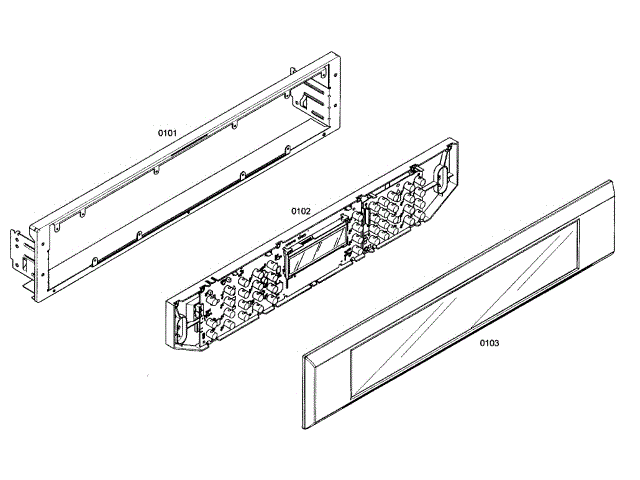 0101

0102

0103