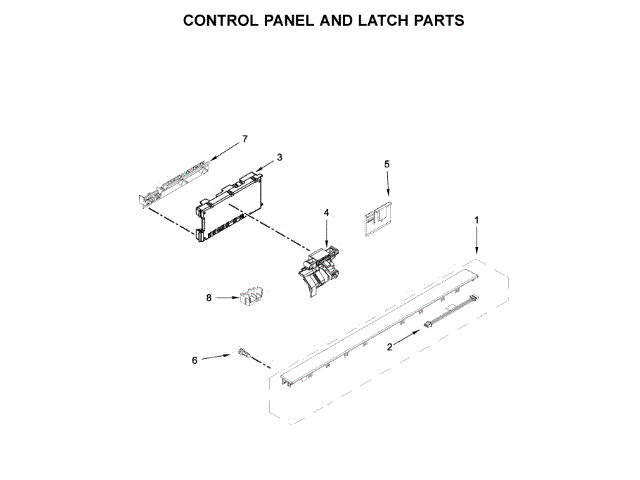 CONTROL PANEL AND LATCH PARTS

7
3
5
4
1
8
2
6