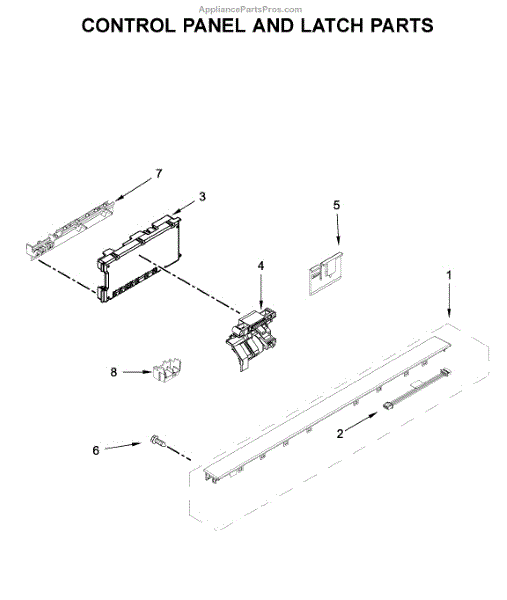 AppliancePartsPros.com

CONTROL PANEL AND LATCH PARTS

7

3

5

4

1

8

2

6