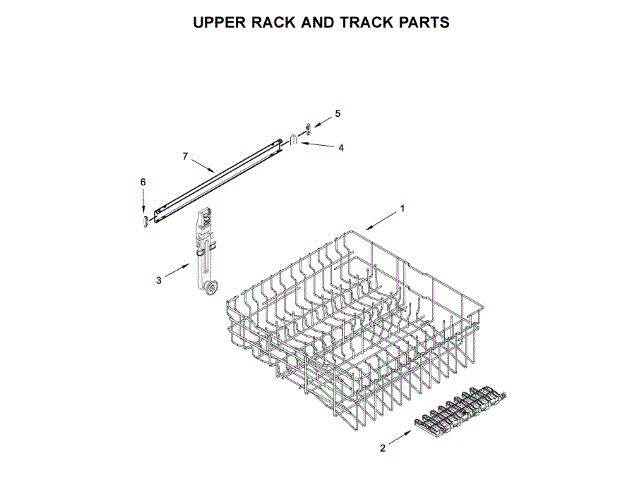 UPPER RACK AND TRACK PARTS

5

4

7

6

1

3

2