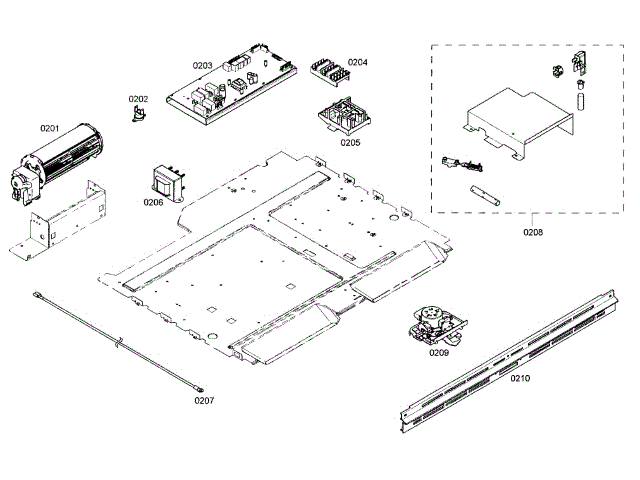 0203
0204
0202
0201
0205
0206
0208
0209
0210
0207