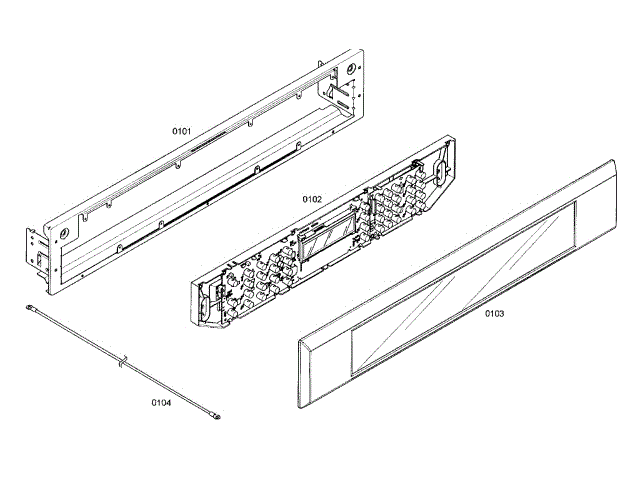 0101

0102

0103

0104