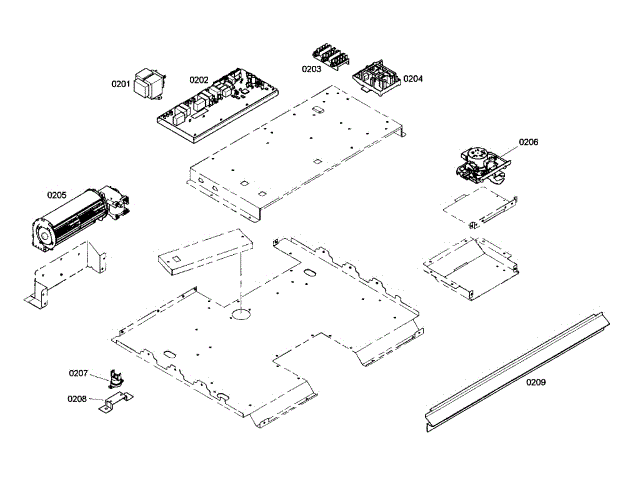 0201
0202
0203
0204
0206
0205
0207
0208
0209