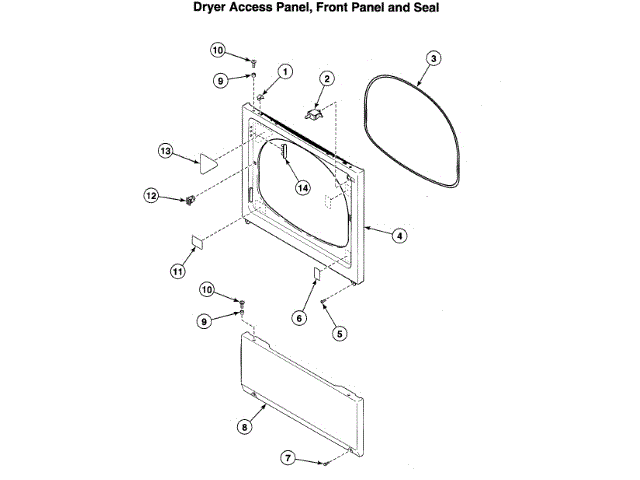 Dryer Access Panel, Front Panel and Seal

10
9
1
2
3
13
14
12
4
11
10
9
6
5
8
7