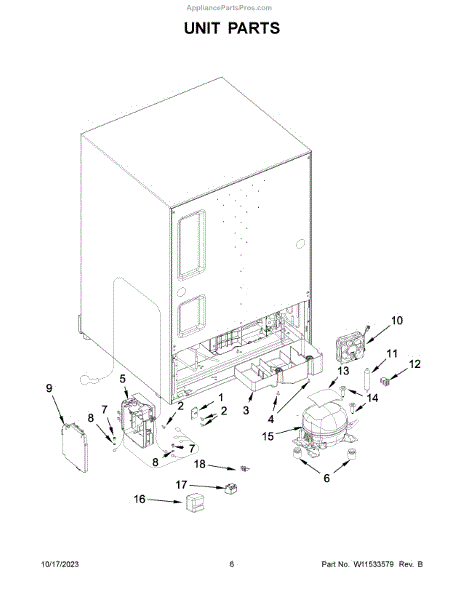 AppliancePartsPros.com

UNIT PARTS

10
11
12
13
14
15
9
5
7
8
2
1
2
3
4
7
8
18
17
16
6

10/17/2023

6

Part No. W11533579 Rev. B