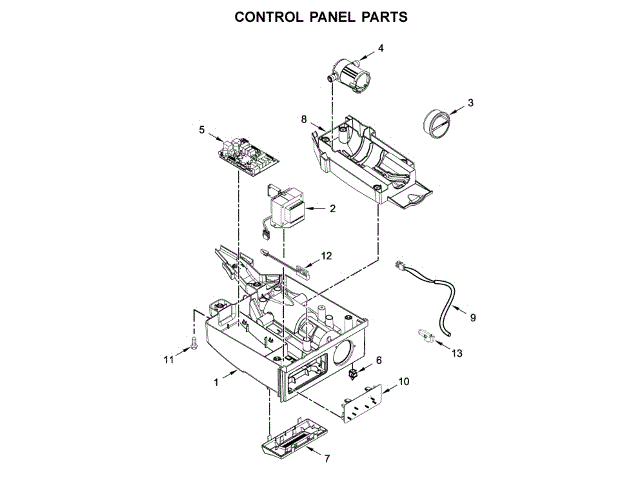 CONTROL PANEL PARTS

4

3

8

5

2

12

9

13

11

6

1

10

7