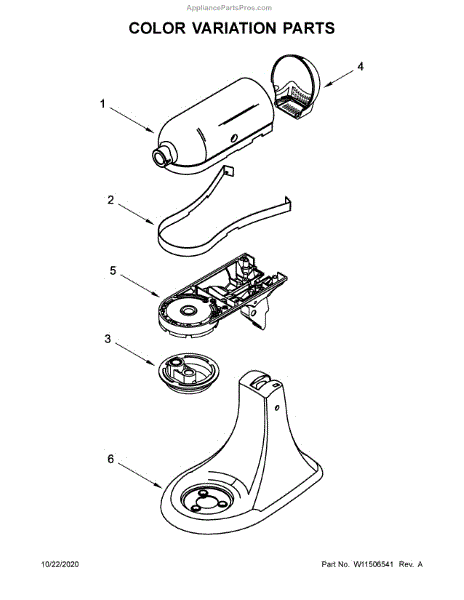 AppliancePartsPros.com

COLOR VARIATION PARTS

1

4

2

5

3

6

10/22/2020

Part No. W11506541 Rev. A