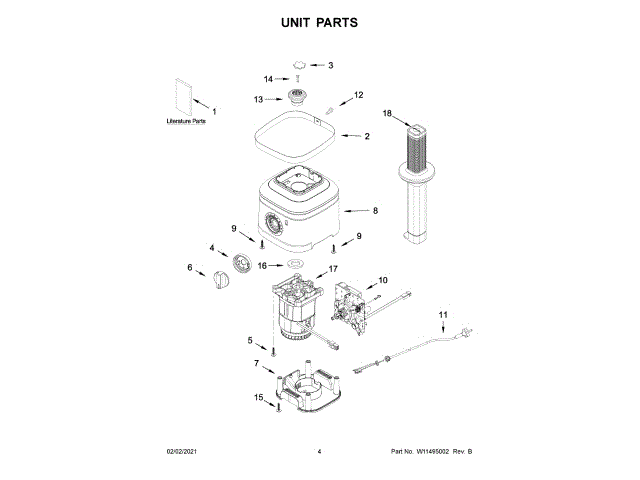 UNIT PARTS

3
14
13
12
1
Literature Parts
18
2
8
9
9
4
16
17
6
10
11
5
7
15

02/02/2021
4
Part No. W11495002 Rev. B