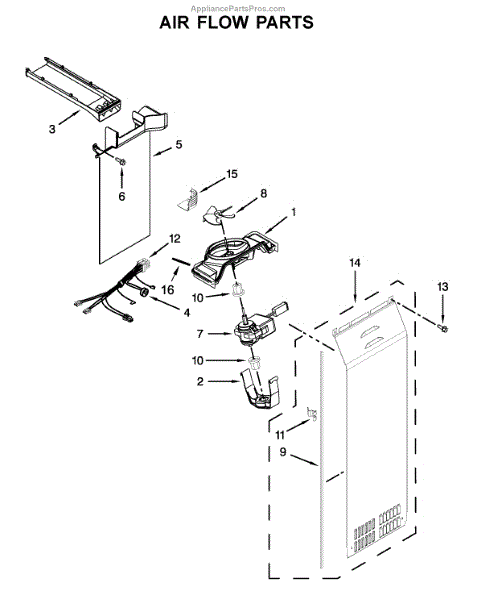 AppliancePartsPros.com
AIR FLOW PARTS

3
5
6
15
8
1
12
16
4
10
14
13
7
10
2
11
9