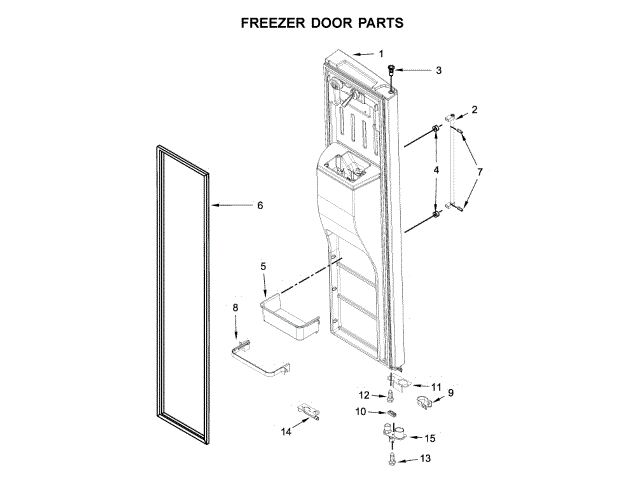 FREEZER DOOR PARTS

1
3
2
4
7
6
5
8
11
12
9
10
14
15
13