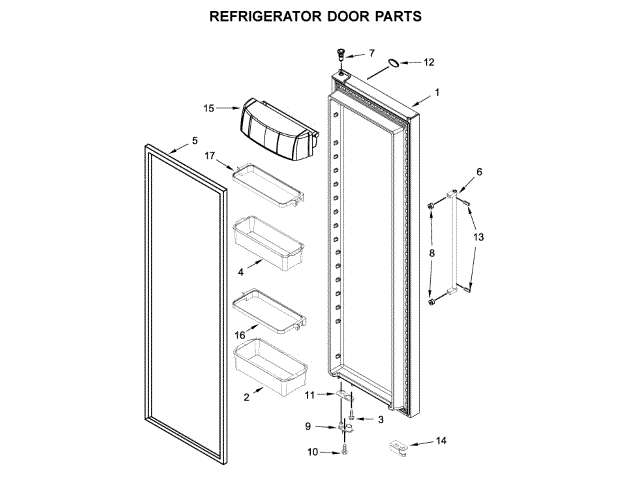 REFRIGERATOR DOOR PARTS

7
12
1
15
5
17
6
13
8
4
16
2
11
3
9
10
14