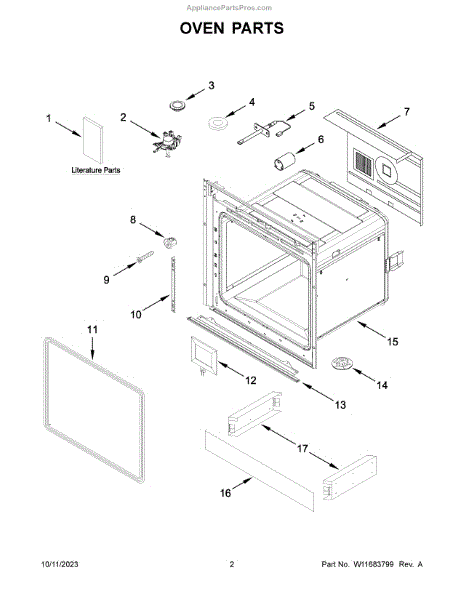 AppliancePartsPros.com

OVEN PARTS

1
2
3
4
5
6
7
Literature Parts
8
9
10
11
12
13
14
15
16
17

10/11/2023
2
Part No. W11683799 Rev. A