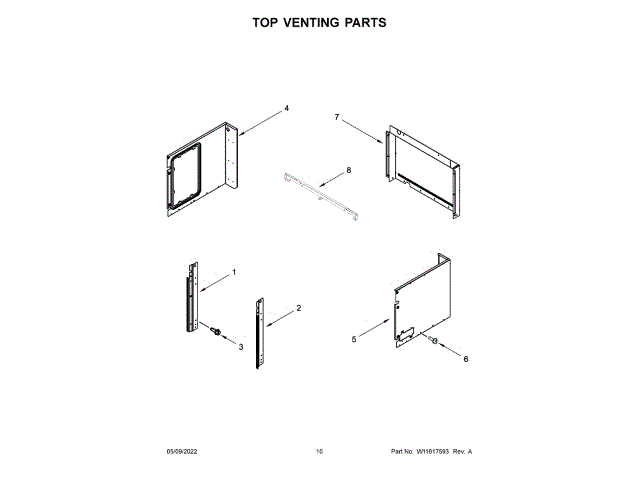 TOP VENTING PARTS

4

7

8

1

2

3

5

6

05/09/2022

10

Part No. W11617593 Rev. A