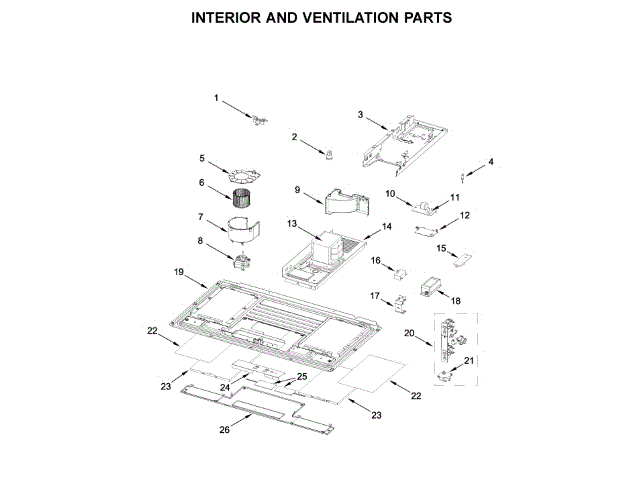 INTERIOR AND VENTILATION PARTS

1
2
3
4
5
6
7
8
9
10
11
12
13
14
15
16
17
18
19
20
21
22
23
24
25
22
23
26