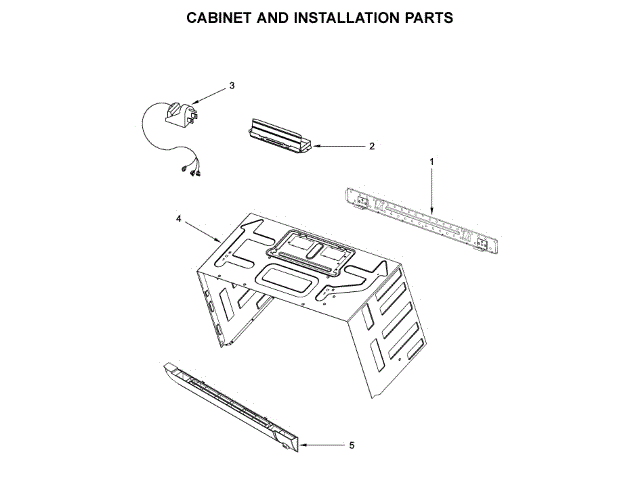 CABINET AND INSTALLATION PARTS

3

2

1

4

5