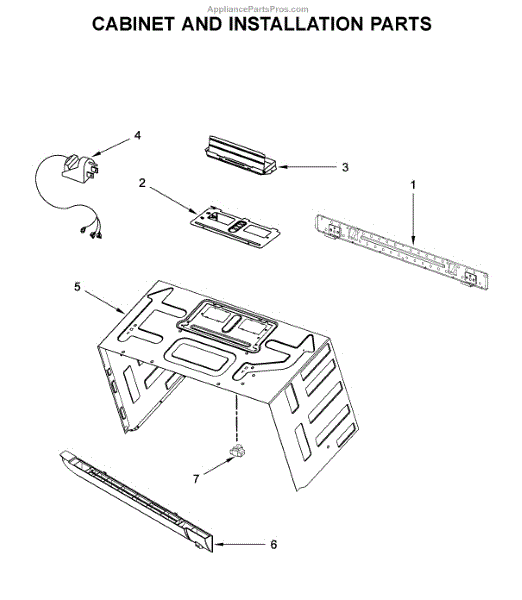 AppliancePartsPros.com
CABINET AND INSTALLATION PARTS

4
3
2
1
5
7
6