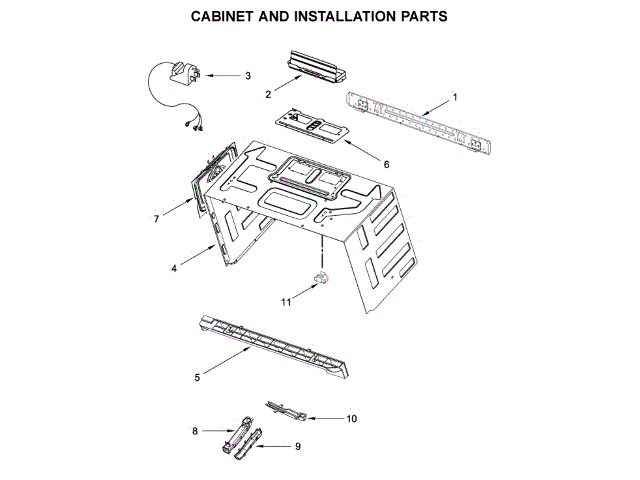 CABINET AND INSTALLATION PARTS

3
2
1
6
7
4
11
5
10
8
9