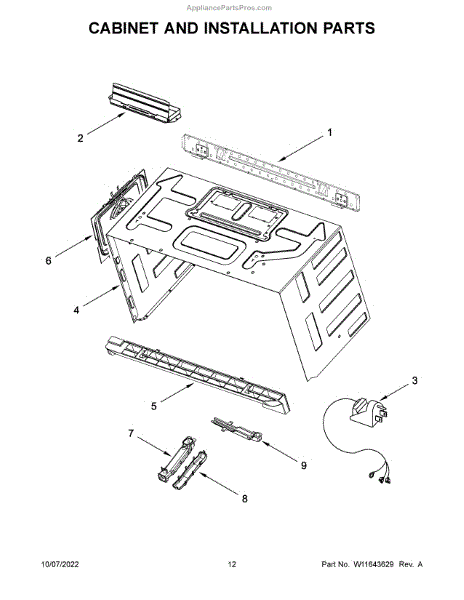 AppliancePartsPros.com

CABINET AND INSTALLATION PARTS

2

1

6

4

5

3

7

9

8

10/07/2022

12

Part No. W11643629 Rev. A