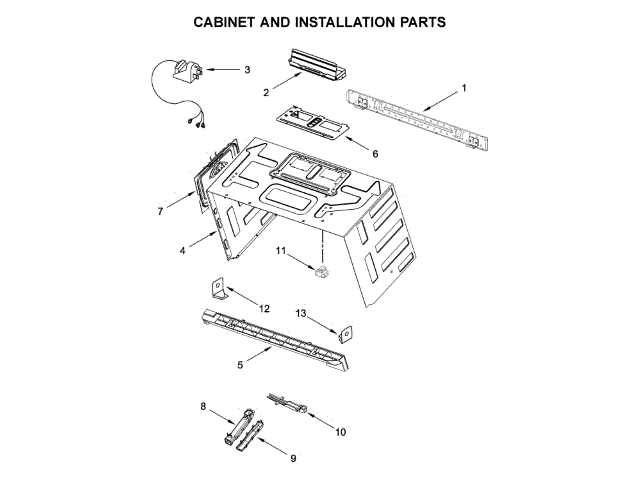 CABINET AND INSTALLATION PARTS

3
2
1
6
7
4
11
12
13
5
8
10
9