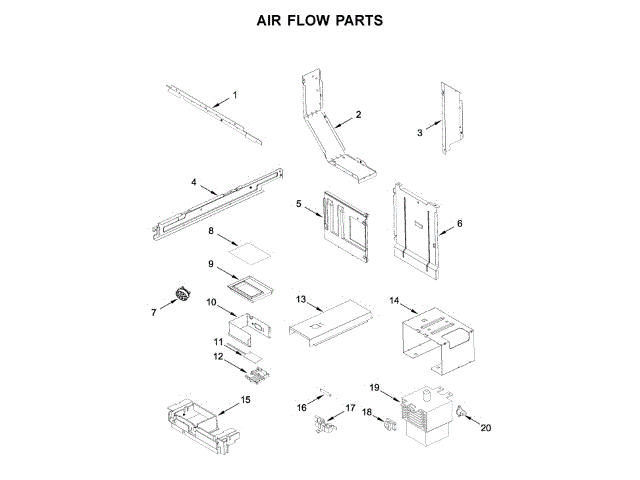 AIR FLOW PARTS

1
2
3
4
5
6
8
9
7
10
13
14
11
12
15
16
17
18
19
20