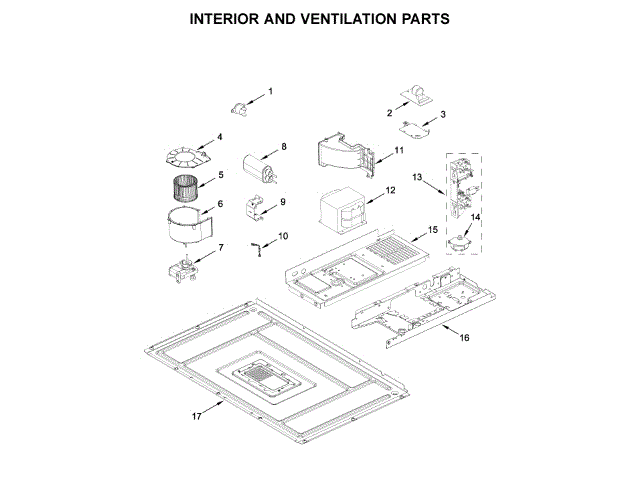 INTERIOR AND VENTILATION PARTS

1

2

3

4

8

11

5

13

6

9

12

14

10

15

7

16

17