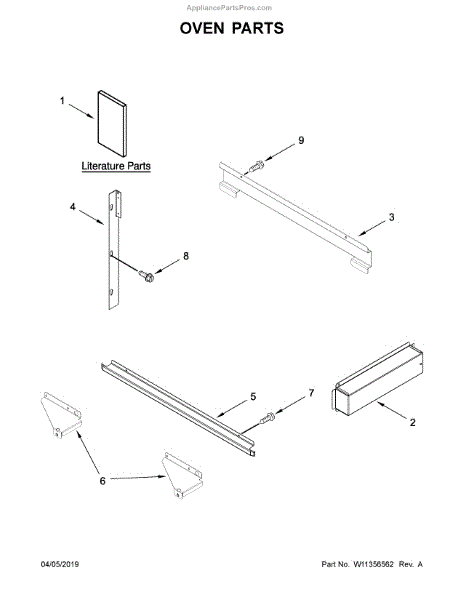 AppliancePartsPros.com

OVEN PARTS

1

Literature Parts

9

3

4

8

5

7

2

6

04/05/2019

Part No. W11356562 Rev. A