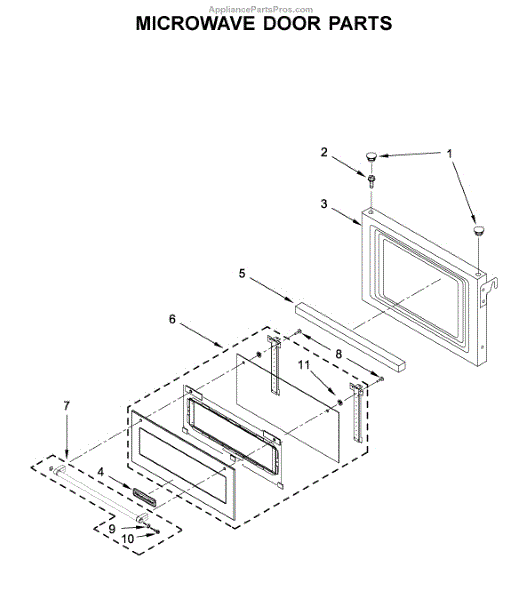 AppliancePartsPros.com
MICROWAVE DOOR PARTS

2
1
3
5
6
8
11
7
4
9
10