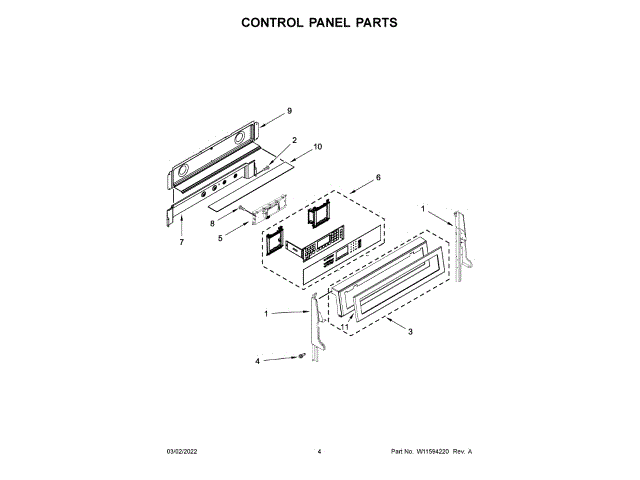 CONTROL PANEL PARTS

9
2
10
6
1
8
5
7
1
11
3
4

03/02/2022 4 Part No. W11594220 Rev. A