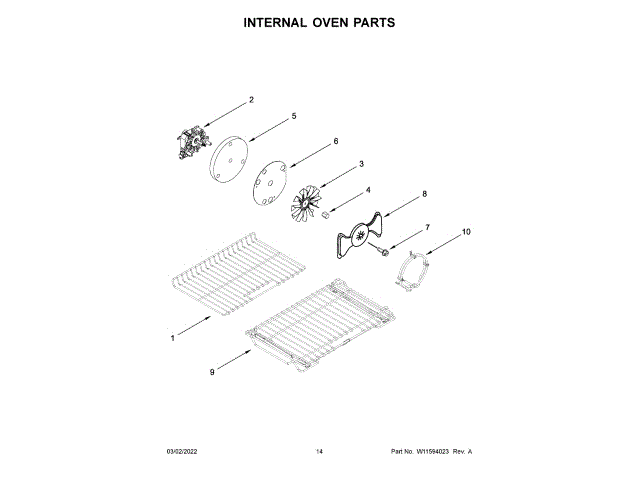 INTERNAL OVEN PARTS

2
5
6
3
4
8
7
10
1
9

03/02/2022
14
Part No. W11594023 Rev. A