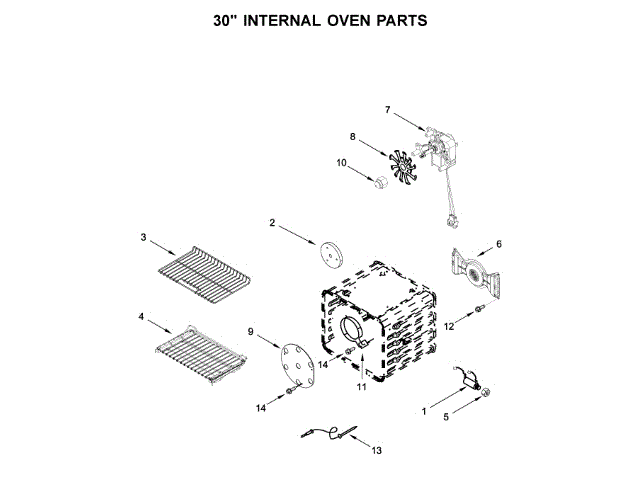 30" INTERNAL OVEN PARTS

7
8
10
2
3
6
4
9
12
14
11
14
1
5
13