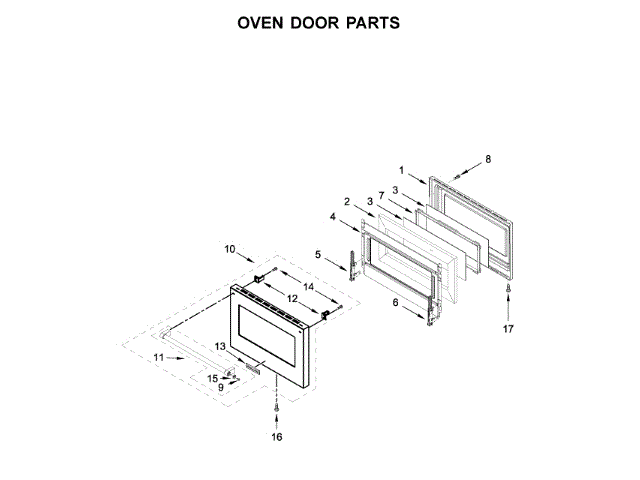 OVEN DOOR PARTS

8
1
3
7
3
2
4
10
5
14
12
6
17
13
11
15
9
16