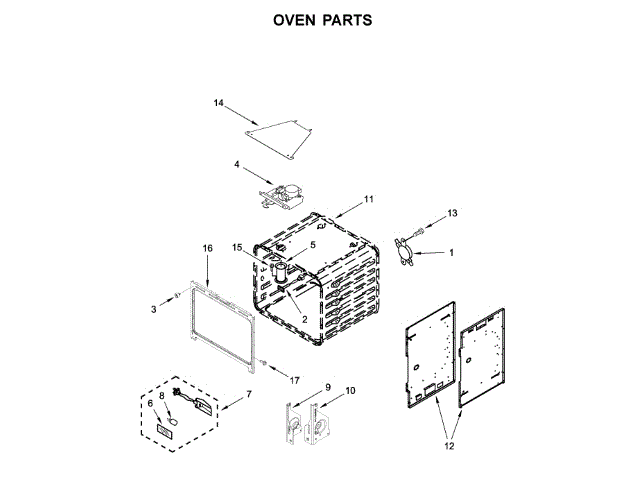 OVEN PARTS

14
4
11
13
1
5
15
16
3
2
17
7
8
6
9
10
12