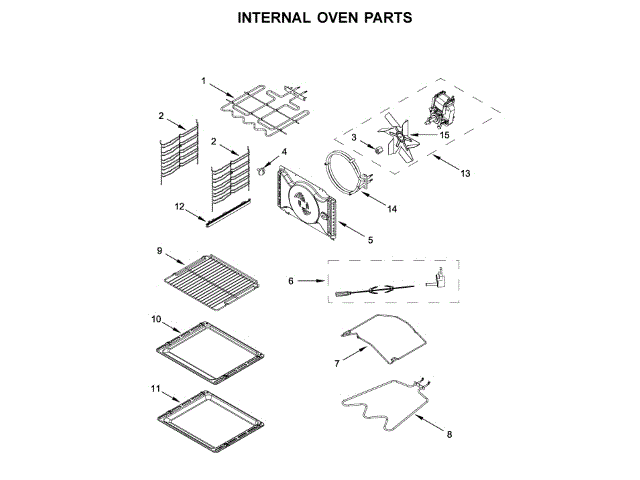 INTERNAL OVEN PARTS

1
2
2
4
3
15
13
14
12
5
9
6
10
7
11
8