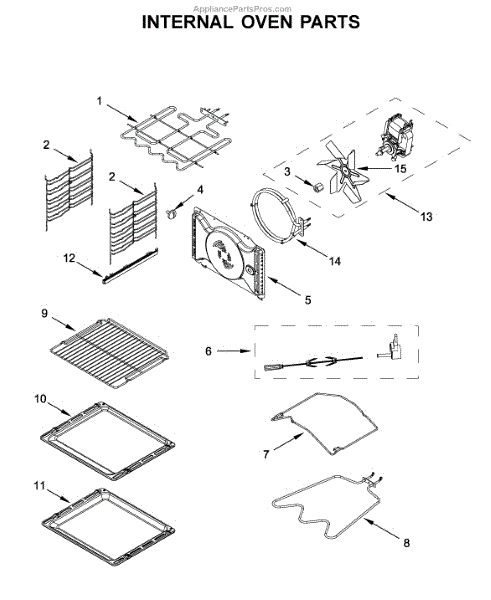 AppliancePartsPros.com

INTERNAL OVEN PARTS

1

2

2

4

3

15

13

14

12

5

9

6

10

7

11

8