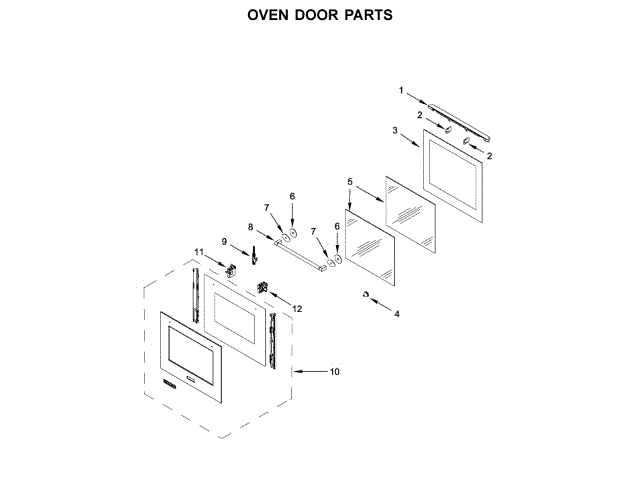 OVEN DOOR PARTS

1
2
3
2
5
6
7
8
7
6
9
11
12
4
10