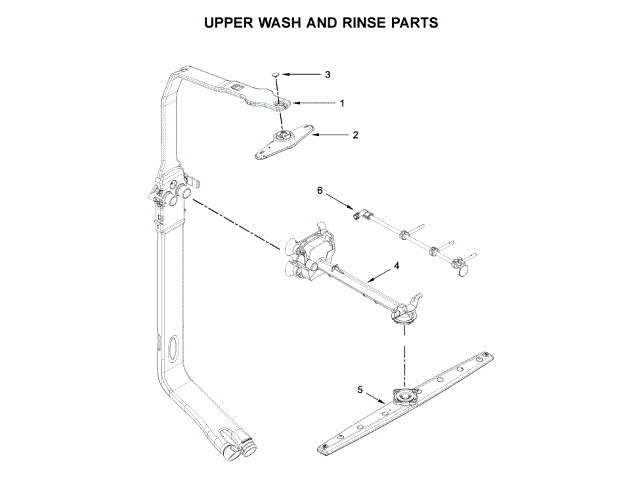 UPPER WASH AND RINSE PARTS

3

1

2

6

4

5