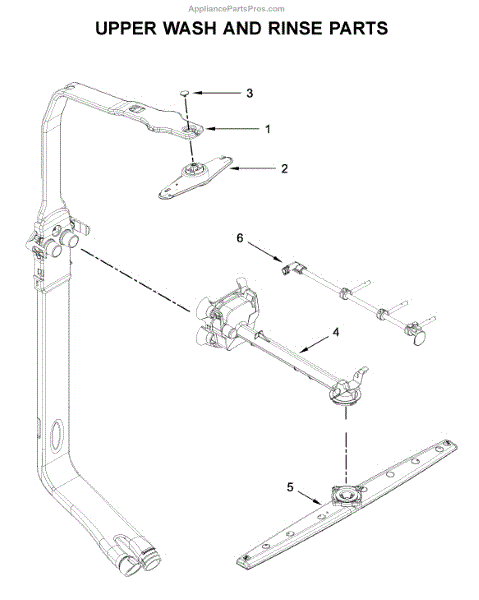 AppliancePartsPros.com

UPPER WASH AND RINSE PARTS

3
1
2
6
4
5