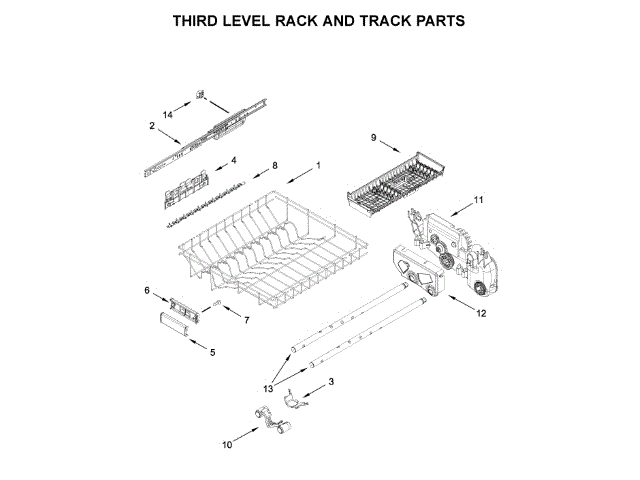 THIRD LEVEL RACK AND TRACK PARTS

14
2
4
8
1
9
11
6
7
5
12
13
3
10