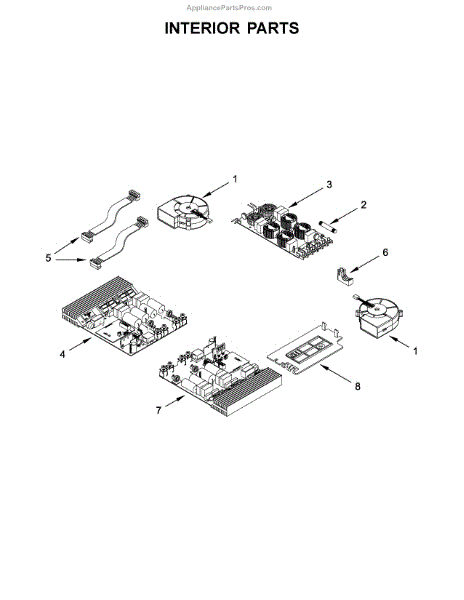 AppliancePartsPros.com

INTERIOR PARTS

1

3

2

5

6

4

1

8

7