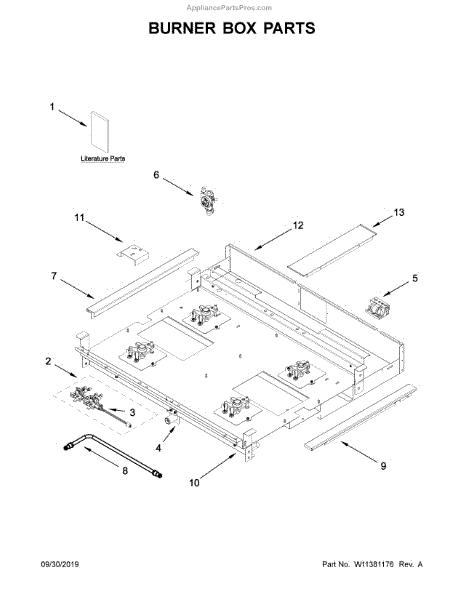 AppliancePartsPros.com

BURNER BOX PARTS

1

Literature Parts

6

11

12

13

7

5

2

3

4

8

10

9

09/30/2019

Part No. W11381176 Rev. A