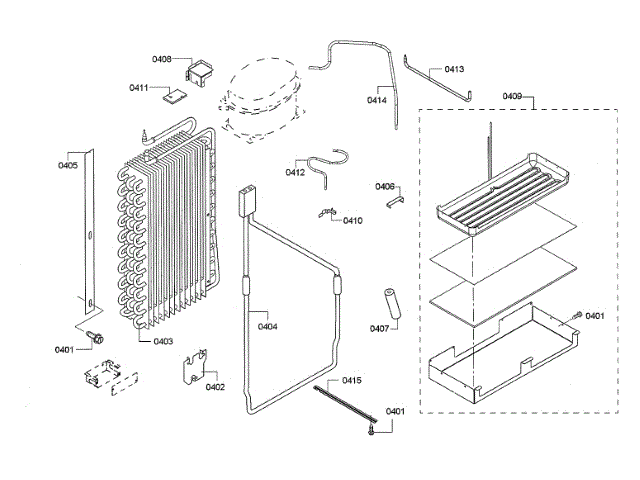 0408
0411
0414
0413
0409
0405
0412
0406
0410
0404
0407
0401
0401
0403
0402
0415
0401