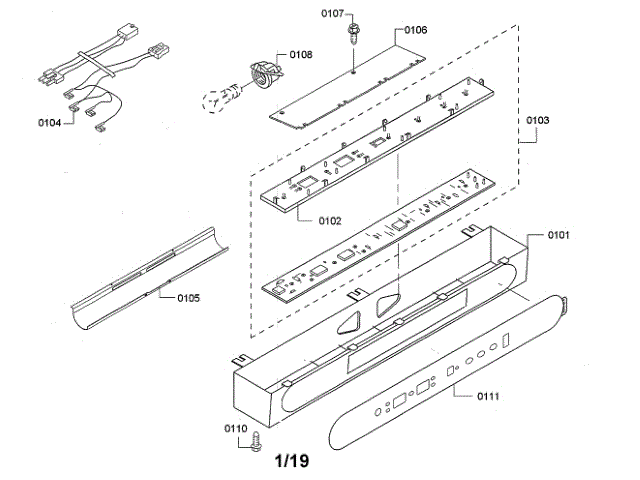 0107
0106
0108
0104
0103
0102
0101
0105
0111
0110
1/19