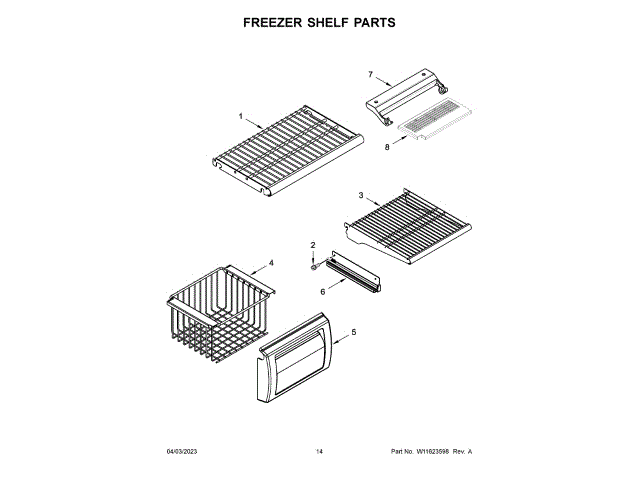 FREEZER SHELF PARTS

7

1

8

3

2

4

6

5

04/03/2023

14

Part No. W11623598 Rev. A