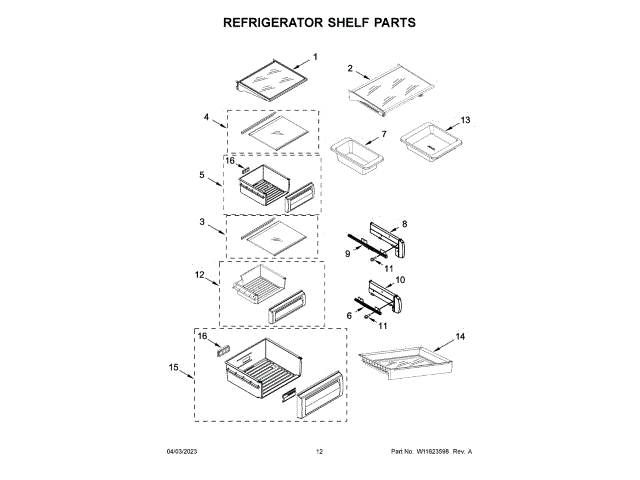 REFRIGERATOR SHELF PARTS

1
2
4
13
7
16
5
3
8
9
11
12
10
6
11
16
14
15

04/03/2023

12

Part No. W11623598 Rev. A